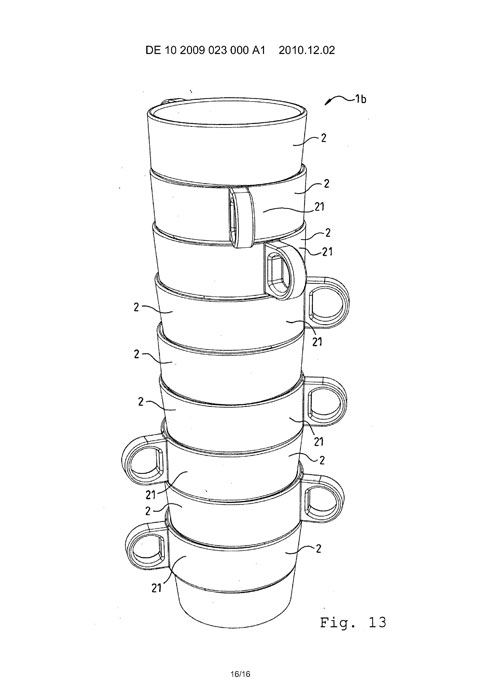 DE 10 2009 023 000 A1 2010.12.02

1b

2

2

21

2

21

2

21

2

2

21

2

21

2

2

21

Fig. 13

16/16